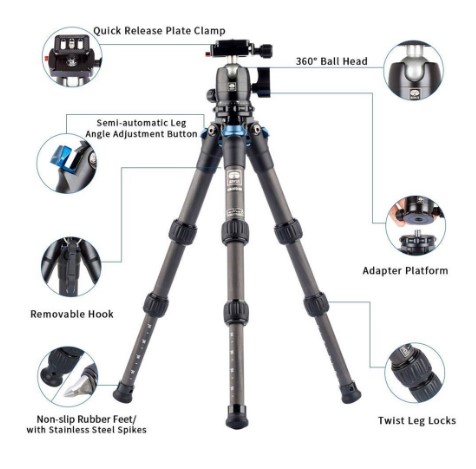 Quick Release Plate Clamp

360° Ball Head

Semi-automatic Leg Angle Adjustment Button

Adapter Platform

Removable Hook

Non-slip Rubber Feet/ with Stainless Steel Spikes

Twist Leg Locks