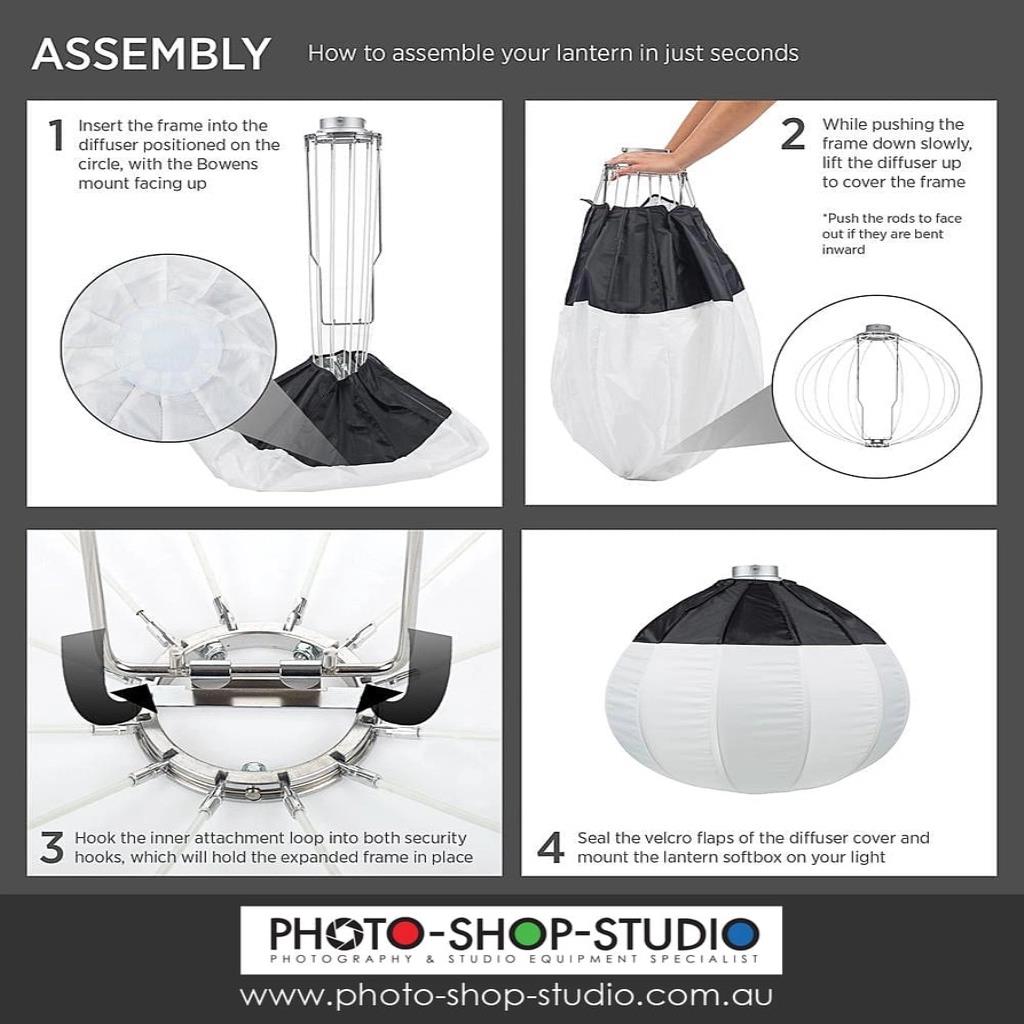 ASSEMBLY How to assemble your lantern in just seconds

1 Insert the frame into the diffuser positioned on the circle, with the Bowens mount facing up

2 While pushing the frame down slowly, lift the diffuser up to cover the frame

*Push the rods to face out if they are bent inward

3 Hook the inner attachment loop into both security hooks, which will hold the expanded frame in place

4 Seal the velcro flaps of the diffuser cover and mount the lantern softbox on your light

PHOTO-SHOP-STUDIO
PHOTOGRAPHY & STUDIO EQUIPMENT SPECIALIST

www.photo-shop-studio.com.au